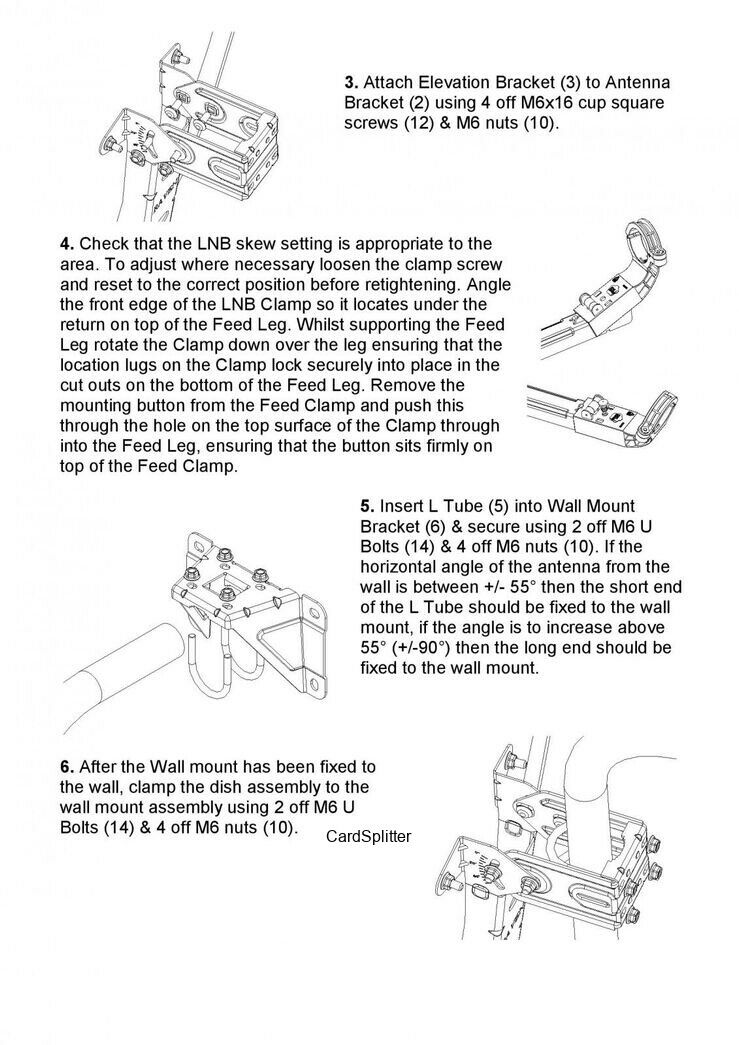 **3.** Attach Elevation Bracket (3) to Antenna Bracket (2) using 4 off M6x16 cup square screws (12) & M6 nuts (10).

**4.** Check that the LNB skew setting is appropriate to the area. To adjust where necessary loosen the clamp screw and reset to the correct position before retightening. Angle the front edge of the LNB Clamp so it locates under the return on top of the Feed Leg. Whilst supporting the Feed Leg rotate the Clamp down over the leg ensuring that the location lugs on the Clamp lock securely into place in the cut outs on the bottom of the Feed Leg. Remove the mounting button from the Feed Clamp and push this through the hole on the top surface of the Clamp through into the Feed Leg, ensuring that the button sits firmly on top of the Feed Clamp.

**5.** Insert L Tube (5) into Wall Mount Bracket (6) & secure using 2 off M6 U Bolts (14) & 4 off M6 nuts (10). If the horizontal angle of the antenna from the wall is between +/- 55° then the short end of the L Tube should be fixed to the wall mount, if the angle is to increase above 55° (+/-90°) then the long end should be fixed to the wall mount.

**6.** After the Wall mount has been fixed to the wall, clamp the dish assembly to the wall mount assembly using 2 off M6 U Bolts (14) & 4 off M6 nuts (10).

CardSplitter